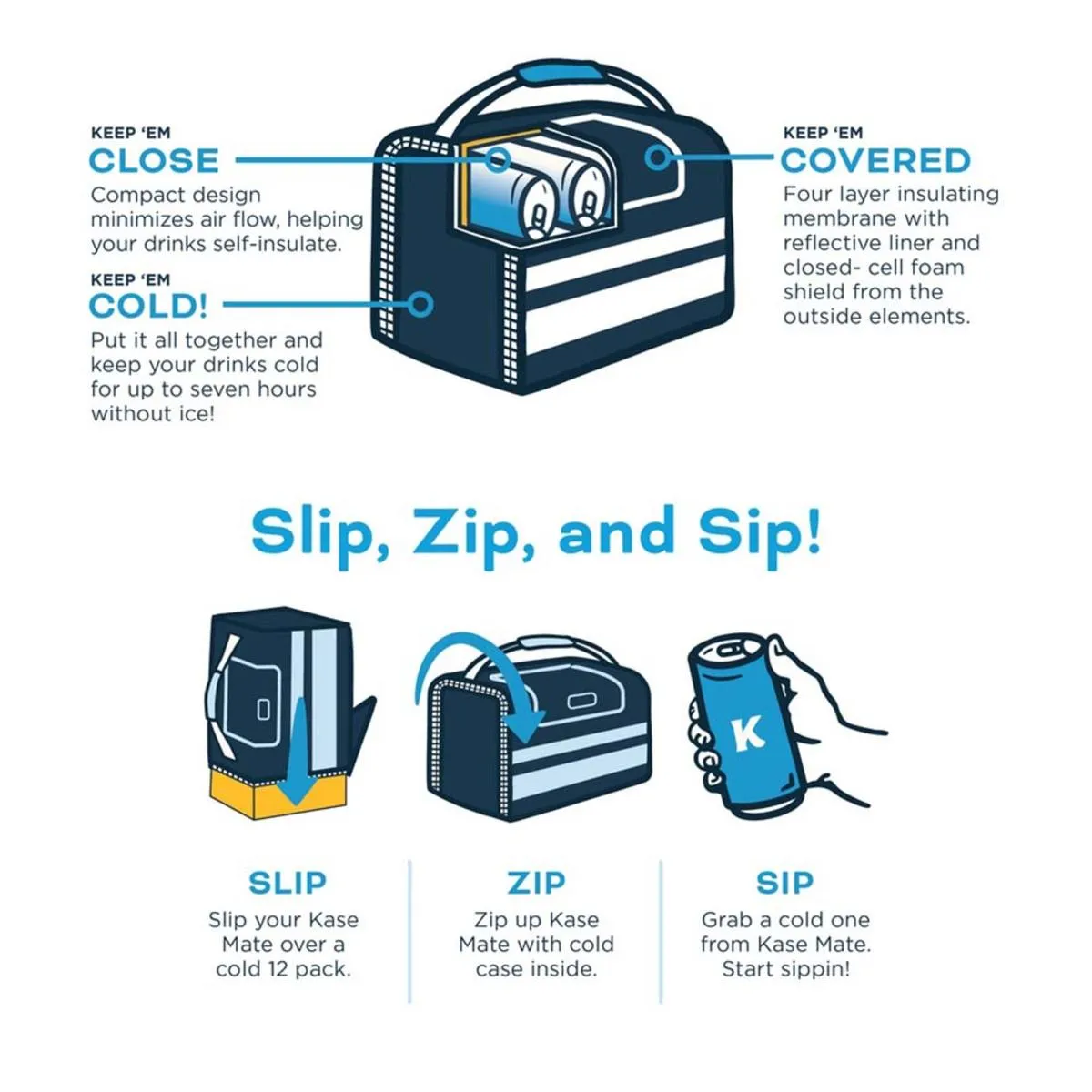 KEEP 'EM
CLOSE
Compact design minimizes air flow, helping your drinks self-insulate.

KEEP 'EM
COLD!
Put it all together and keep your drinks cold for up to seven hours without ice!

KEEP 'EM
COVERED
Four layer insulating membrane with reflective liner and closed- cell foam shield from the outside elements.

Slip, Zip, and Sip!

K

SLIP
Slip your Kase Mate over a cold 12 pack.

ZIP
Zip up Kase Mate with cold case inside.

SIP
Grab a cold one from Kase Mate. Start sippin!